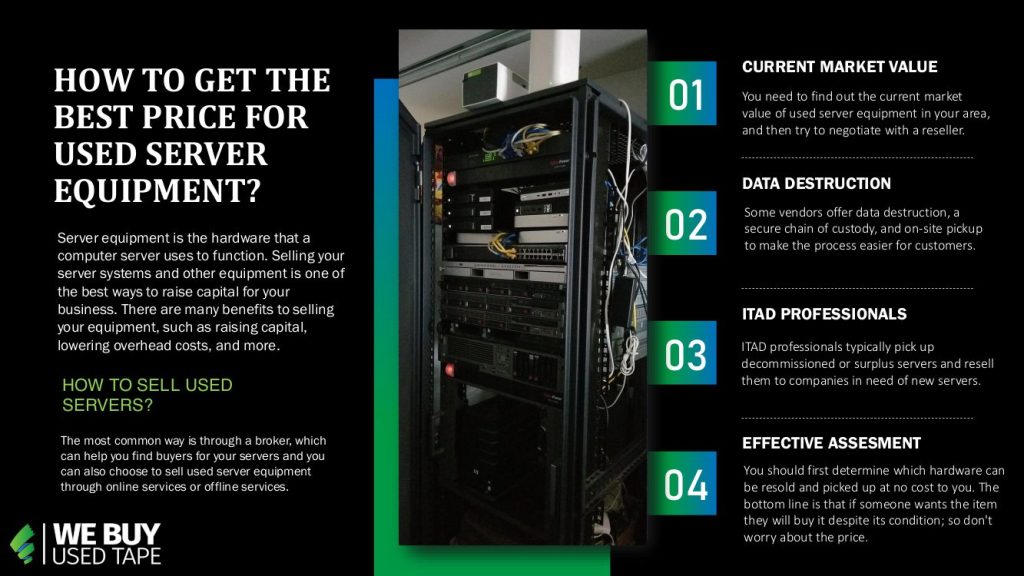 HOW TO GET THE BEST PRICE FOR USED SERVER EQUIPMENT?

Server equipment is the hardware that a computer server uses to function. Selling your server systems and other equipment is one of the best ways to raise capital for your business. There are many benefits to selling your equipment, such as raising capital, lowering overhead costs, and more.

HOW TO SELL USED SERVERS?

The most common way is through a broker, which can help you find buyers for your servers and you can also choose to sell used server equipment through online services or offline services.

WE BUY USED TAPE

01

CURRENT MARKET VALUE

You need to find out the current market value of used server equipment in your area, and then try to negotiate with a reseller.

02

DATA DESTRUCTION

Some vendors offer data destruction, a secure chain of custody, and on-site pickup to make the process easier for customers.

03

ITAD PROFESSIONALS

ITAD professionals typically pick up decommissioned or surplus servers and resell them to companies in need of new servers.

04

EFFECTIVE ASSESMENT

You should first determine which hardware can be resold and picked up at no cost to you. The bottom line is that if someone wants the item they will buy it despite its condition; so don't worry about the price.